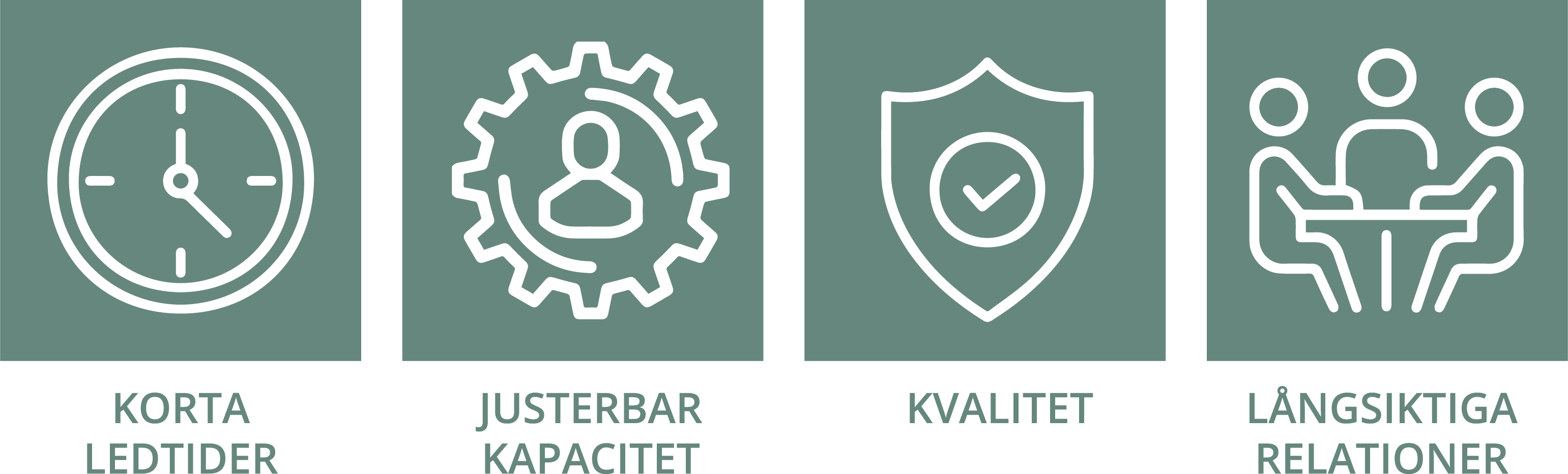 KORTA LEDTIDER

JUSTERBAR KAPACITET

KVALITET

LÅNGSIKTIGA RELATIONER