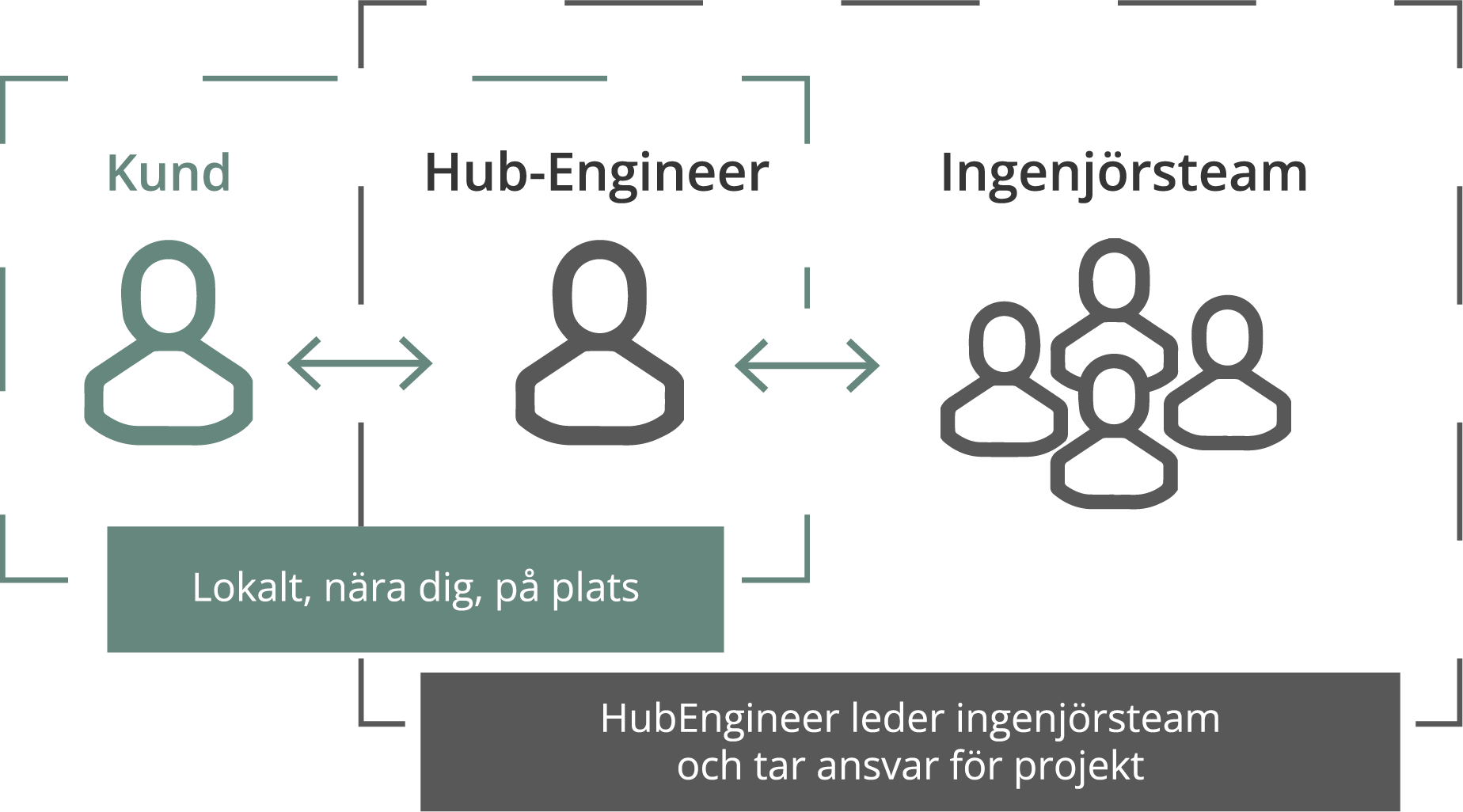 Kund

Hub-Engineer

Ingenjörsteam

Lokalt, nära dig, på plats

HubEngineer leder ingenjörsteam och tar ansvar för projekt